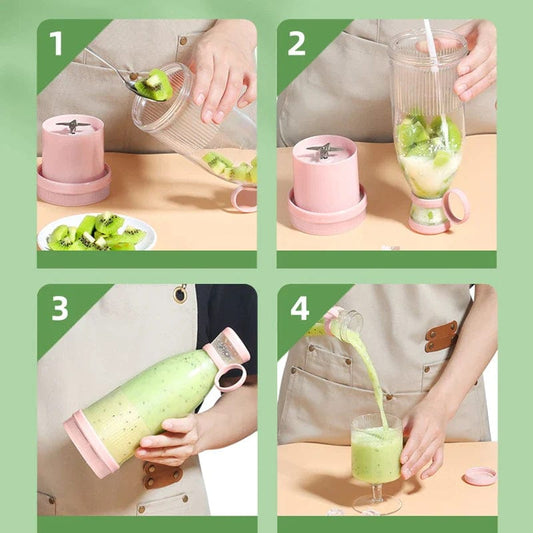 1

2

3

4